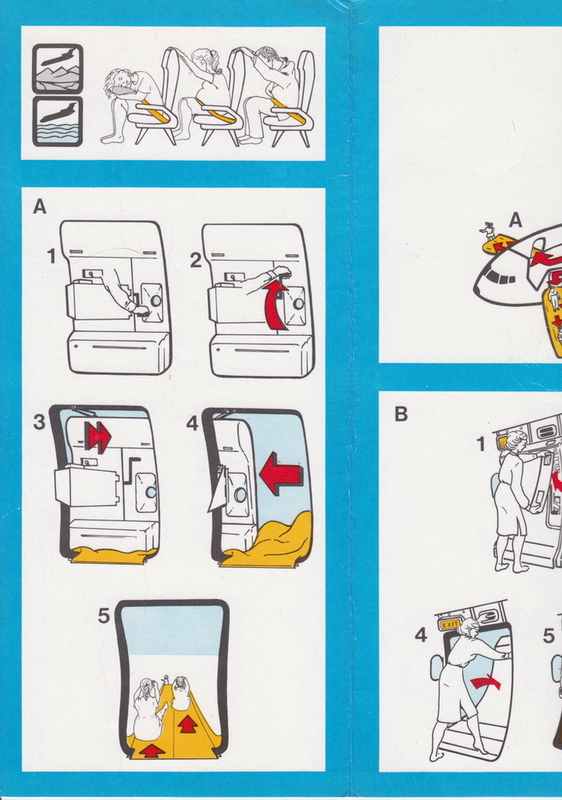 A

1

2

3

4

5

A

B

1

EXIT

4

5